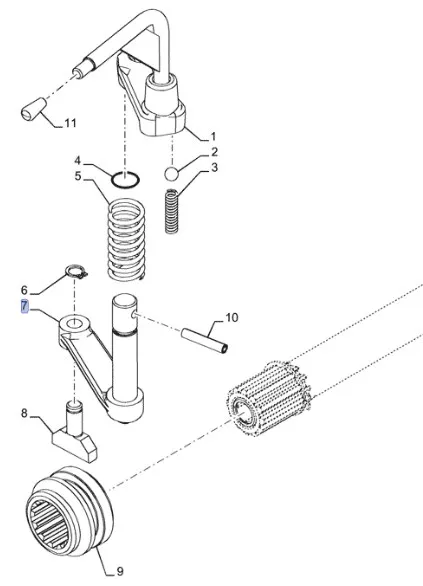 11
1
2
3
4
5
6
7
10
8
9