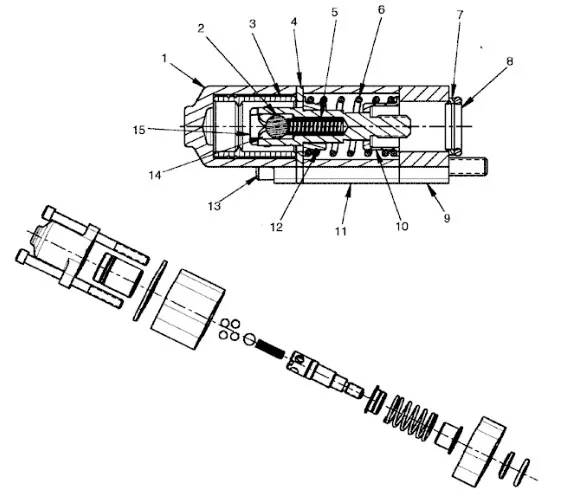 1
2
3
4
5
6
7
8
15
14
13
12
11
10
9