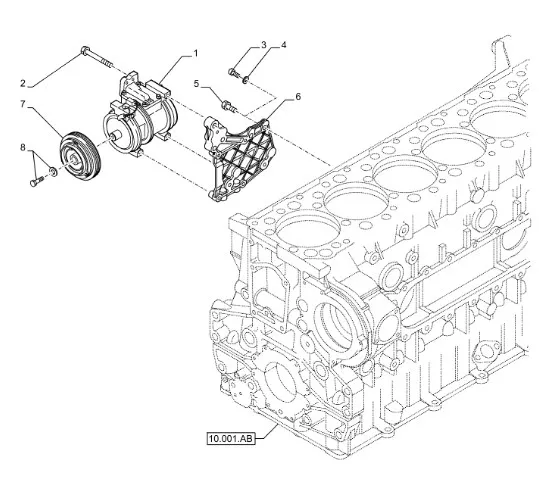 1
2
3
4
5
6
7
8
10.001.AB